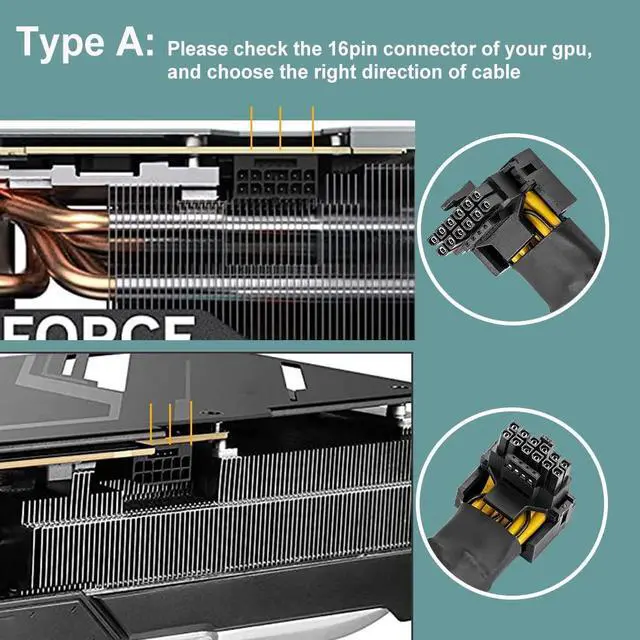 Type A: Please check the 16pin connector of your gpu, and choose the right direction of cable

FORCE