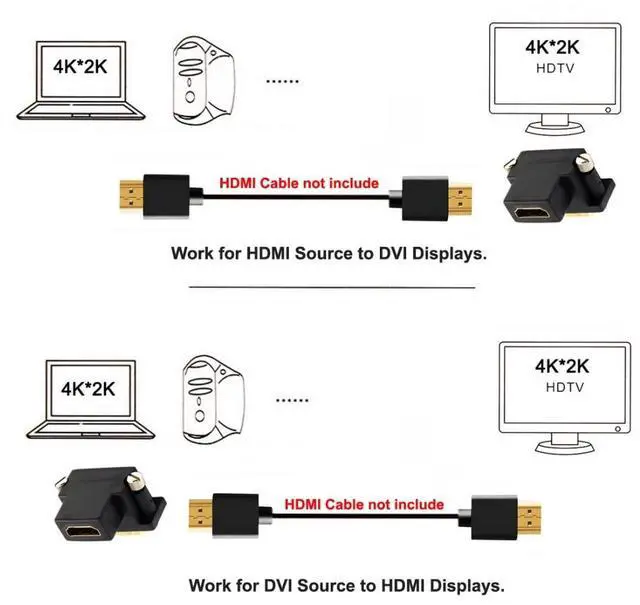 4K*2K

......

4K*2K
HDTV

HDMI Cable not include

Work for HDMI Source to DVI Displays.

4K*2K

......

4K*2K
HDTV

HDMI Cable not include

Work for DVI Source to HDMI Displays.