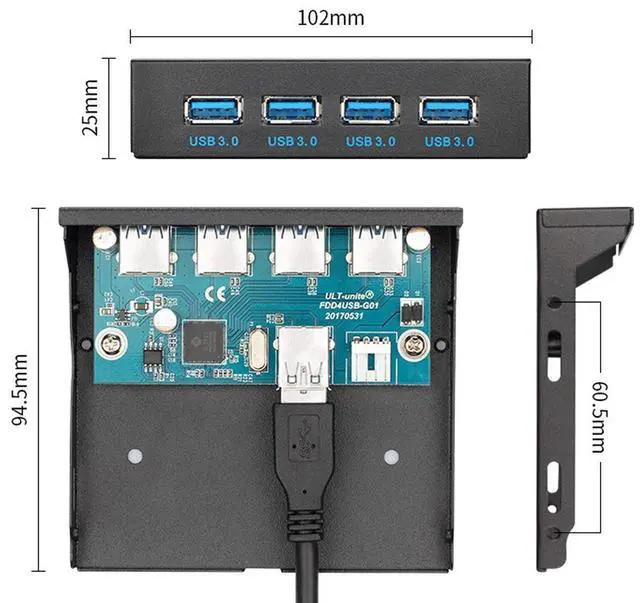 102mm

25mm

USB 3.0 USB 3.0 USB 3.0 USB 3.0

94.5mm

CE

ULT-unite®
FDD4USB-G01
20170531

60.5mm