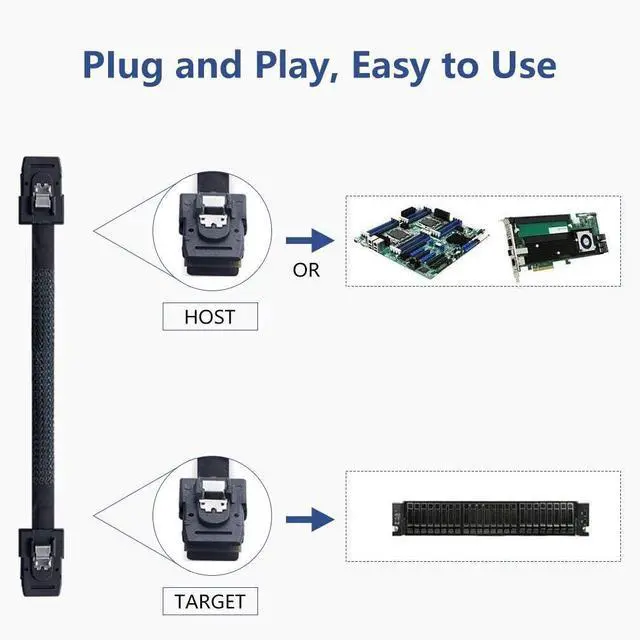 Plug and Play, Easy to Use

OR

HOST

TARGET