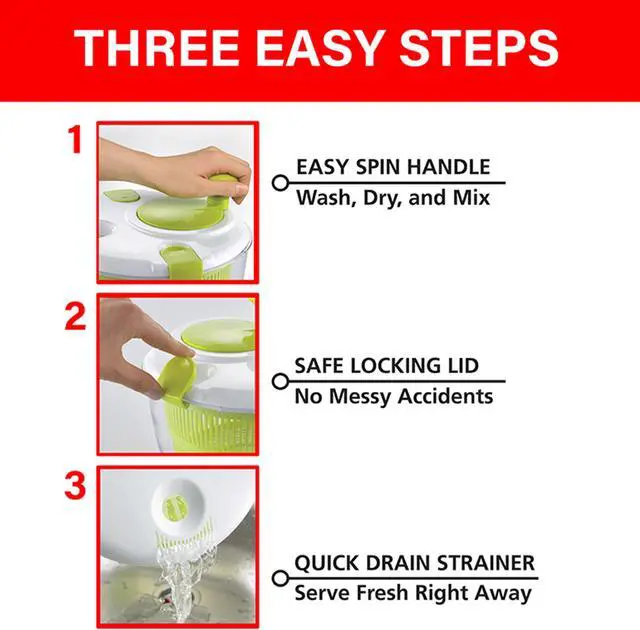 THREE EASY STEPS

1

EASY SPIN HANDLE
Wash, Dry, and Mix

2

SAFE LOCKING LID
No Messy Accidents

3

QUICK DRAIN STRAINER
Serve Fresh Right Away