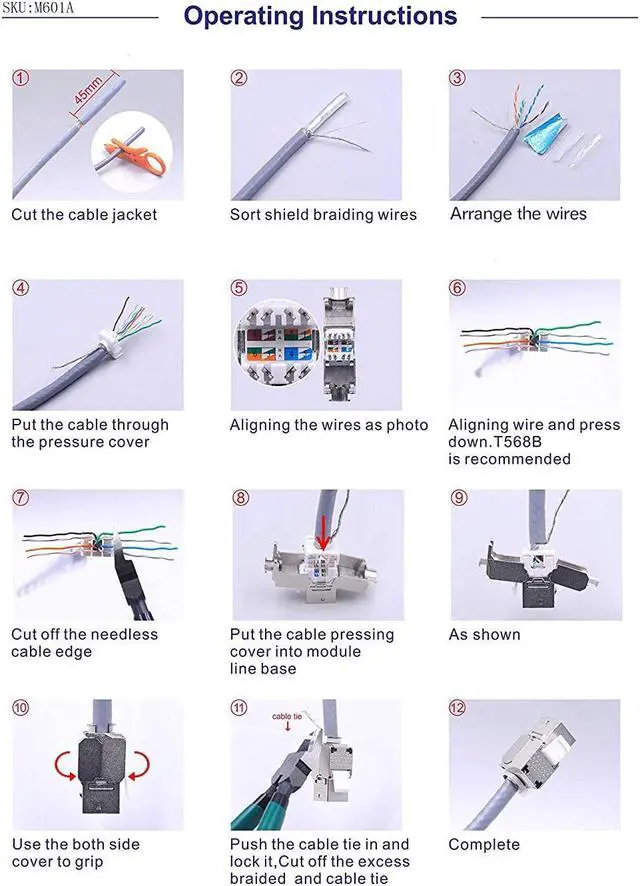 SKU:M601A

Operating Instructions

①
45mm
Cut the cable jacket

②
Sort shield braiding wires

③
Arrange the wires

④
Put the cable through the pressure cover

⑤
Aligning the wires as photo

⑥
Aligning wire and press down.T568B is recommended

⑦
Cut off the needless cable edge

⑧
Put the cable pressing cover into module line base

⑨
As shown

⑩
Use the both side cover to grip

⑪
cable tie
Push the cable tie in and lock it,Cut off the excess braided and cable tie

⑫
Complete