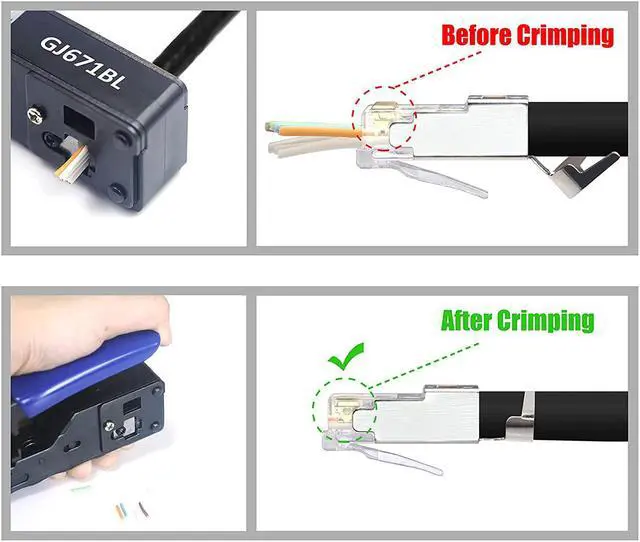 GJ671BL

Before Crimping

After Crimping