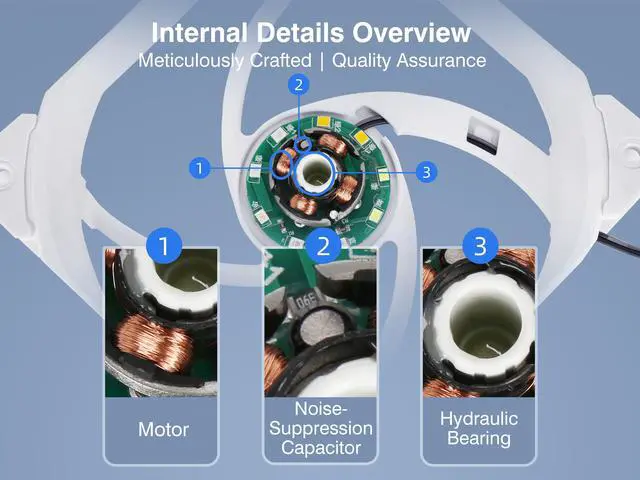 Internal Details Overview
Meticulously Crafted | Quality Assurance

2

1

3

1

2

3

06E

Motor

Noise-Suppression Capacitor

Hydraulic Bearing