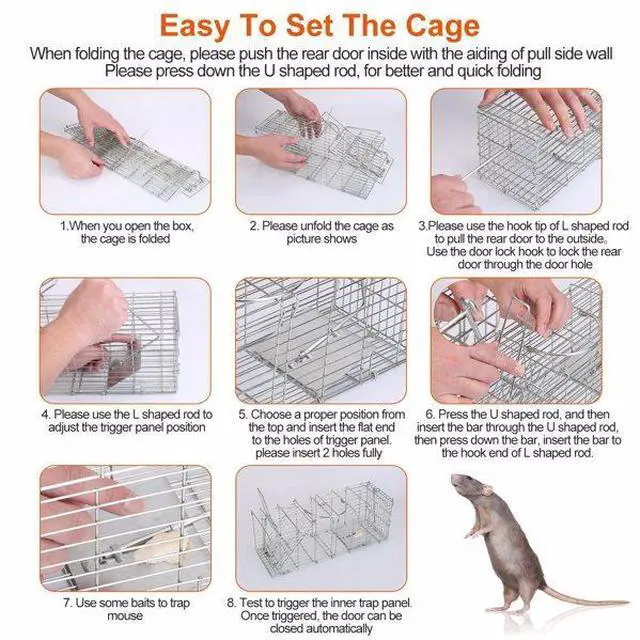 Easy To Set The Cage

When folding the cage, please push the rear door inside with the aiding of pull side wall
Please press down the U shaped rod, for better and quick folding

1.When you open the box, the cage is folded

2. Please unfold the cage as picture shows

3.Please use the hook tip of L shaped rod to pull the rear door to the outside。 Use the door lock hook to lock the rear door through the door hole

4. Please use the L shaped rod to adjust the trigger panel position

5. Choose a proper position from the top and insert the flat end to the holes of trigger panel. please insert 2 holes fully

6. Press the U shaped rod, and then insert the bar through the U shaped rod, then press down the bar, insert the bar to the hook end of L shaped rod.

7. Use some baits to trap mouse

8. Test to trigger the inner trap panel. Once triggered, the door can be closed automatically