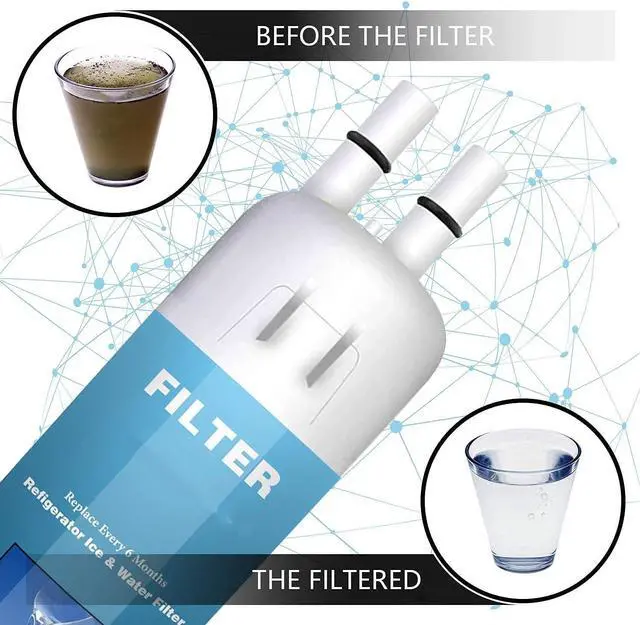 BEFORE THE FILTER

FILTER

Replace Every 6 Months

Refrigerator Ice & Water Filter

THE FILTERED