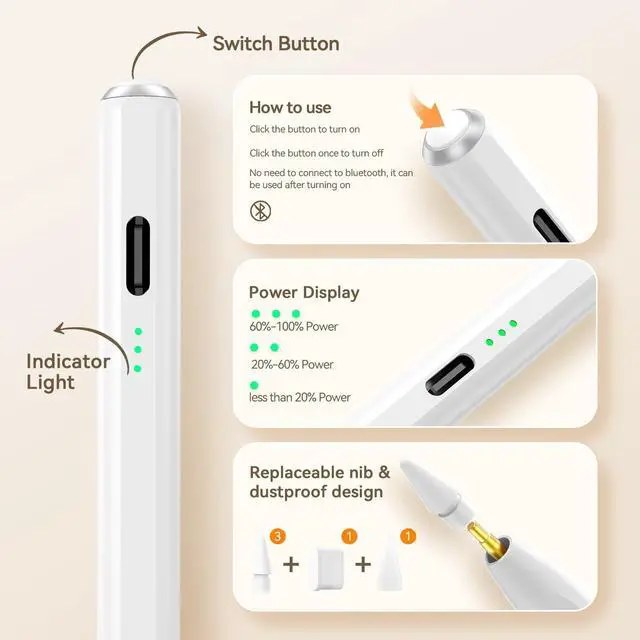 Switch Button

Indicator Light

How to use

Click the button to turn on

Click the button once to turn off

No need to connect to bluetooth, it can be used after turning on

Power Display

60%-100% Power

20%-60% Power

less than 20% Power

Replaceable nib & dustproof design

3 + 1 + 1