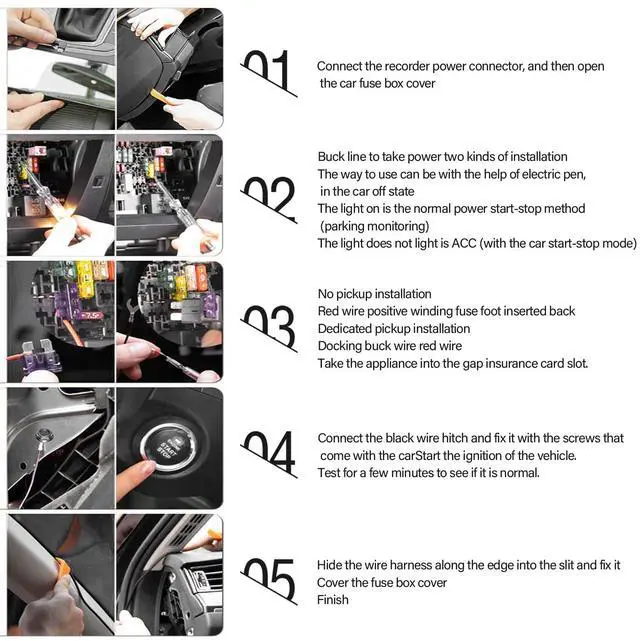 01
Connect the recorder power connector, and then open the car fuse box cover

02
Buck line to take power two kinds of installation
The way to use can be with the help of electric pen, in the car off state
The light on is the normal power start-stop method (parking monitoring)
The light does not light is ACC (with the car start-stop mode)

7.5
03
No pickup installation
Red wire positive winding fuse foot inserted back
Dedicated pickup installation
Docking buck wire red wire
Take the appliance into the gap insurance card slot.

ENGINE START STOP
04
Connect the black wire hitch and fix it with the screws that come with the carStart the ignition of the vehicle.
Test for a few minutes to see if it is normal.

05
Hide the wire harness along the edge into the slit and fix it
Cover the fuse box cover
Finish