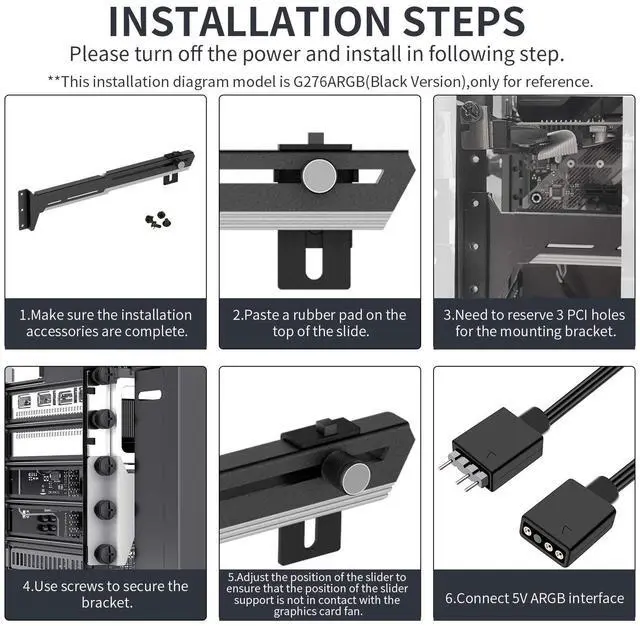 INSTALLATION STEPS

Please turn off the power and install in following step.

**This installation diagram model is G276ARGB(Black Version),only for reference.

1.Make sure the installation accessories are complete.

2.Paste a rubber pad on the top of the slide.

3.Need to reserve 3 PCI holes for the mounting bracket.

4.Use screws to secure the bracket.

5.Adjust the position of the slider to ensure that the position of the slider support is not in contact with the graphics card fan.

6.Connect 5V ARGB interface