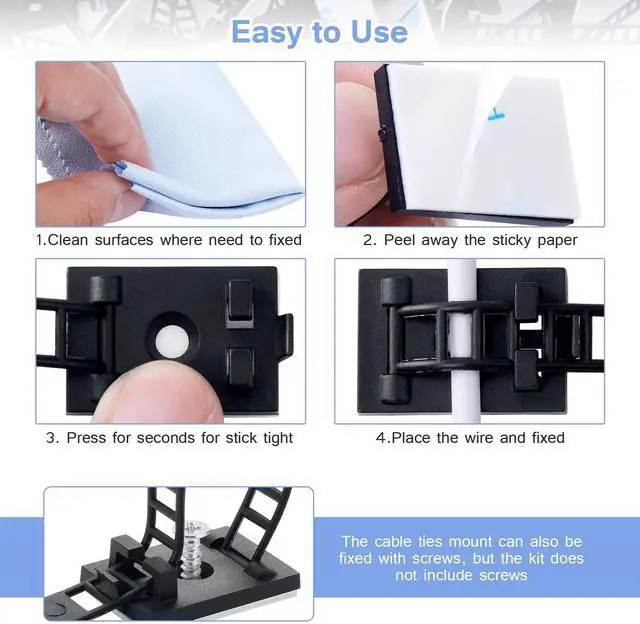 Easy to Use

1.Clean surfaces where need to fixed

2. Peel away the sticky paper

3. Press for seconds for stick tight

4.Place the wire and fixed

The cable ties mount can also be fixed with screws, but the kit does not include screws