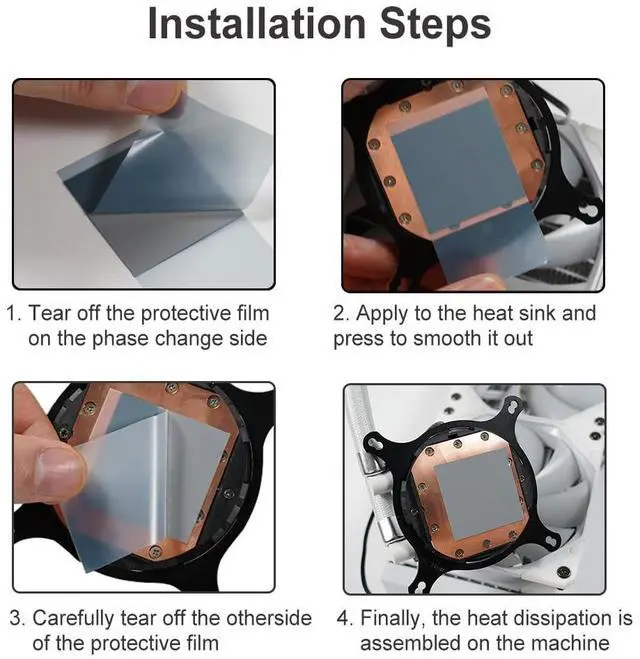 Installation Steps

1. Tear off the protective film on the phase change side

2. Apply to the heat sink and press to smooth it out

3. Carefully tear off the otherside of the protective film

4. Finally, the heat dissipation is assembled on the machine