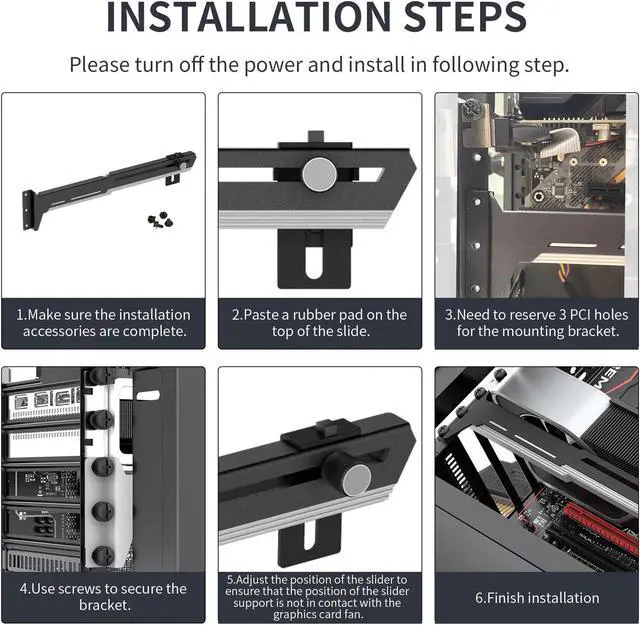 INSTALLATION STEPS

Please turn off the power and install in following step.

1.Make sure the installation accessories are complete.

2.Paste a rubber pad on the top of the slide.

3.Need to reserve 3 PCI holes for the mounting bracket.

4.Use screws to secure the bracket.

5.Adjust the position of the slider to ensure that the position of the slider support is not in contact with the graphics card fan.

6.Finish installation