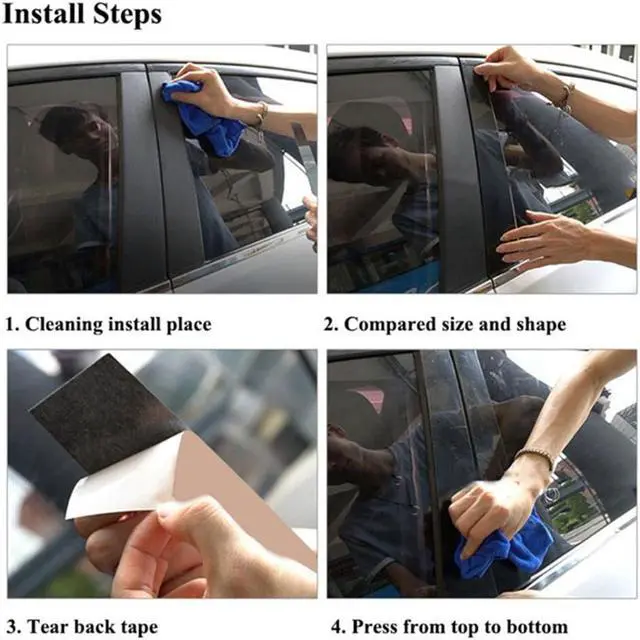 Install Steps

1. Cleaning install place

2. Compared size and shape

3. Tear back tape

4. Press from top to bottom