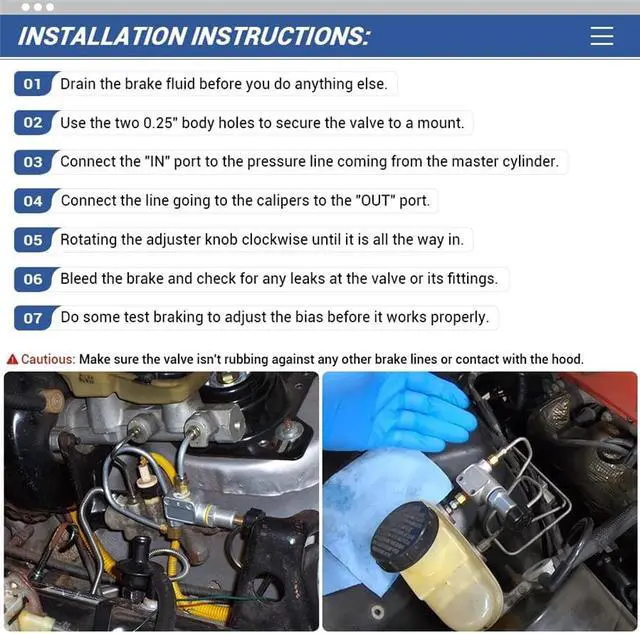 INSTALLATION INSTRUCTIONS:

01 Drain the brake fluid before you do anything else.

02 Use the two 0.25" body holes to secure the valve to a mount.

03 Connect the "IN" port to the pressure line coming from the master cylinder.

04 Connect the line going to the calipers to the "OUT" port.

05 Rotating the adjuster knob clockwise until it is all the way in.

06 Bleed the brake and check for any leaks at the valve or its fittings.

07 Do some test braking to adjust the bias before it works properly.

Cautious: Make sure the valve isn't rubbing against any other brake lines or contact with the hood.