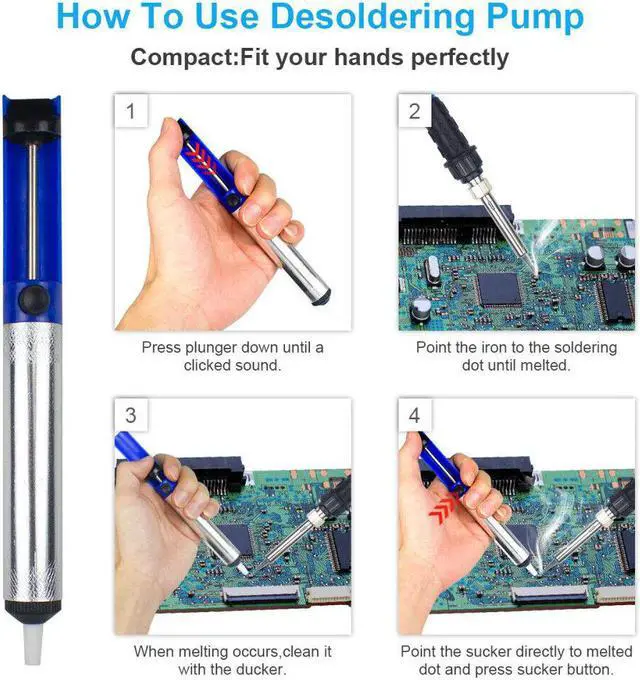 How To Use Desoldering Pump

Compact:Fit your hands perfectly

1

Press plunger down until a clicked sound.

2

Point the iron to the soldering dot until melted.

3

When melting occurs,clean it with the ducker.

4

Point the sucker directly to melted dot and press sucker button.