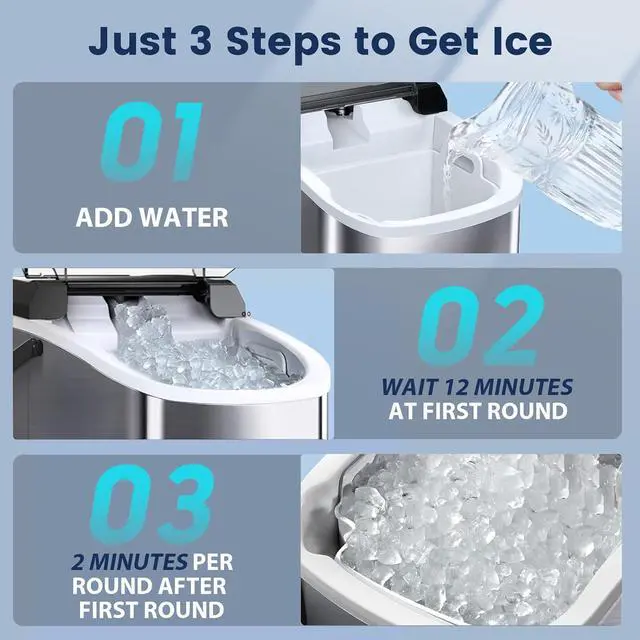 Just 3 Steps to Get Ice

01
ADD WATER

02
WAIT 12 MINUTES AT FIRST ROUND

03
2 MINUTES PER ROUND AFTER FIRST ROUND