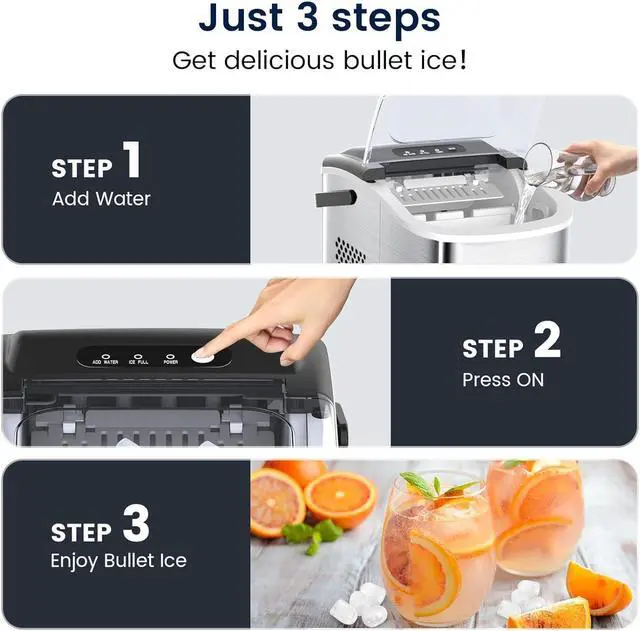 Just 3 steps
Get delicious bullet ice!

STEP 1
Add Water

ADD WATER ICE FULL POWER

STEP 2
Press ON

STEP 3
Enjoy Bullet Ice