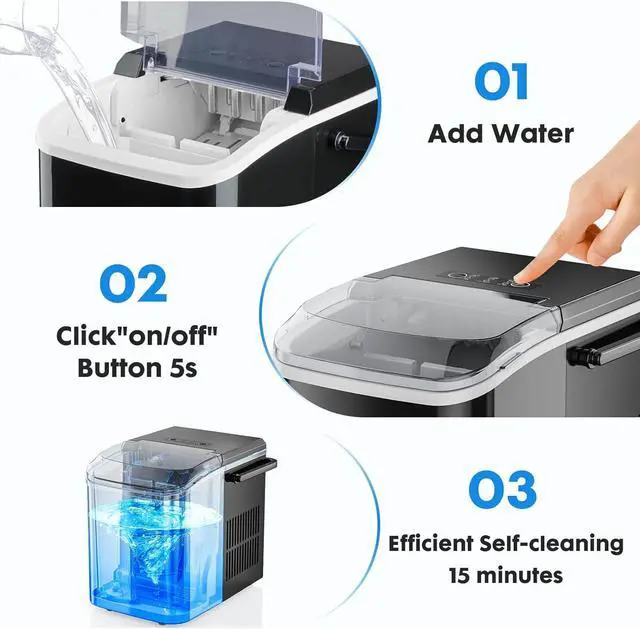 01
Add Water

02
Click"on/off"
Button 5s

03
Efficient Self-cleaning
15 minutes