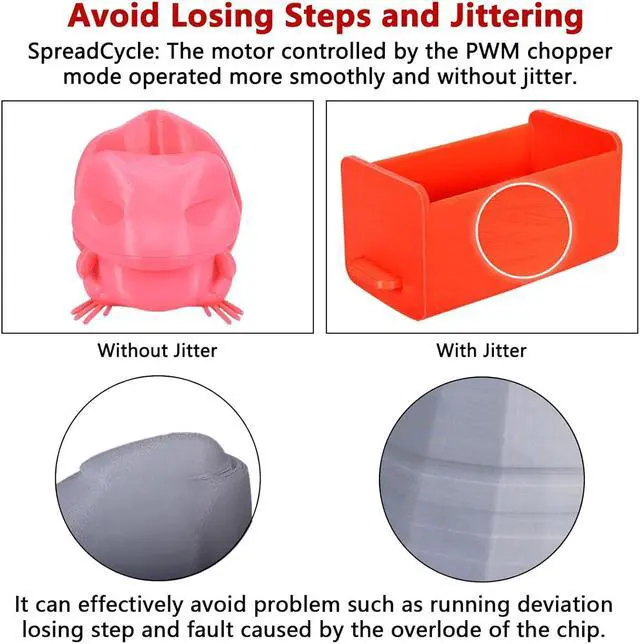 Avoid Losing Steps and Jittering

SpreadCycle: The motor controlled by the PWM chopper mode operated more smoothly and without jitter.

Without Jitter

With Jitter

It can effectively avoid problem such as running deviation losing step and fault caused by the overlode of the chip.