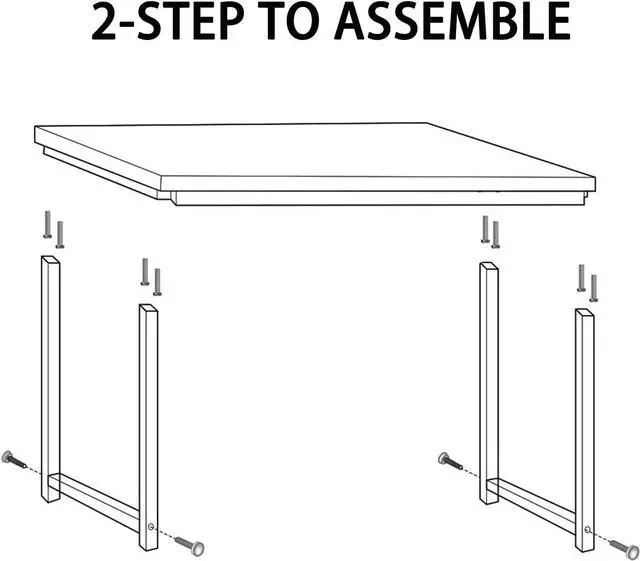 2-STEP TO ASSEMBLE