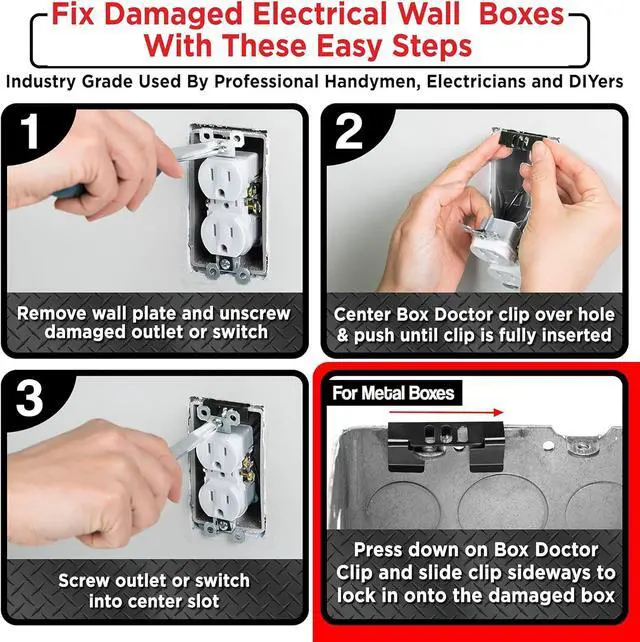 Fix Damaged Electrical Wall Boxes With These Easy Steps

Industry Grade Used By Professional Handymen, Electricians and DIYers

1

Remove wall plate and unscrew damaged outlet or switch

2

Center Box Doctor clip over hole & push until clip is fully inserted

3

Screw outlet or switch into center slot

For Metal Boxes

Press down on Box Doctor Clip and slide clip sideways to lock in onto the damaged box