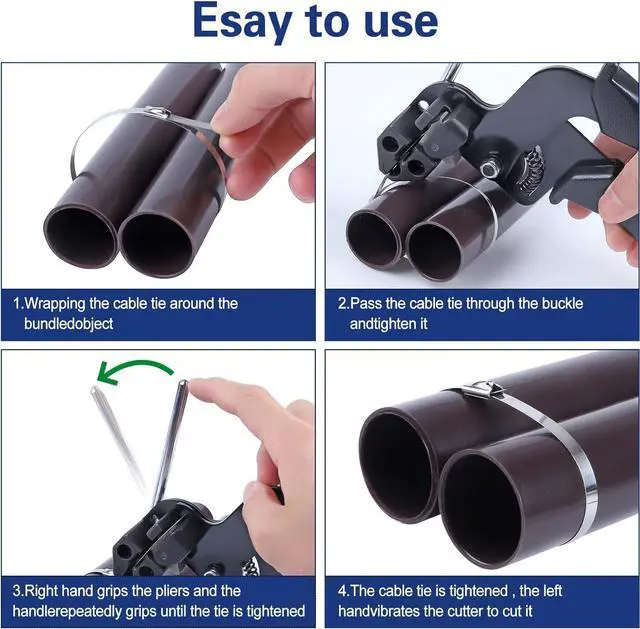 Esay to use

1.Wrapping the cable tie around the bundledobject

2.Pass the cable tie through the buckle andtighten it

3.Right hand grips the pliers and the handlerepeatedly grips until the tie is tightened

4.The cable tie is tightened , the left handvibrates the cutter to cut it