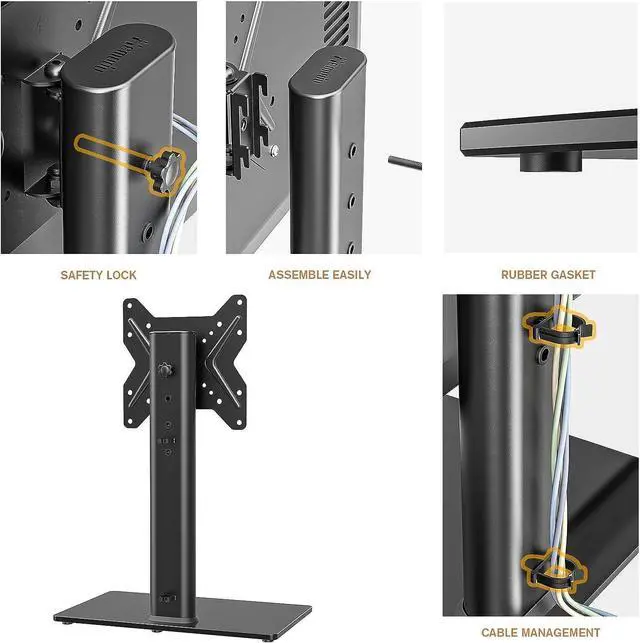 SAFETY LOCK

ASSEMBLE EASILY

RUBBER GASKET

CABLE MANAGEMENT