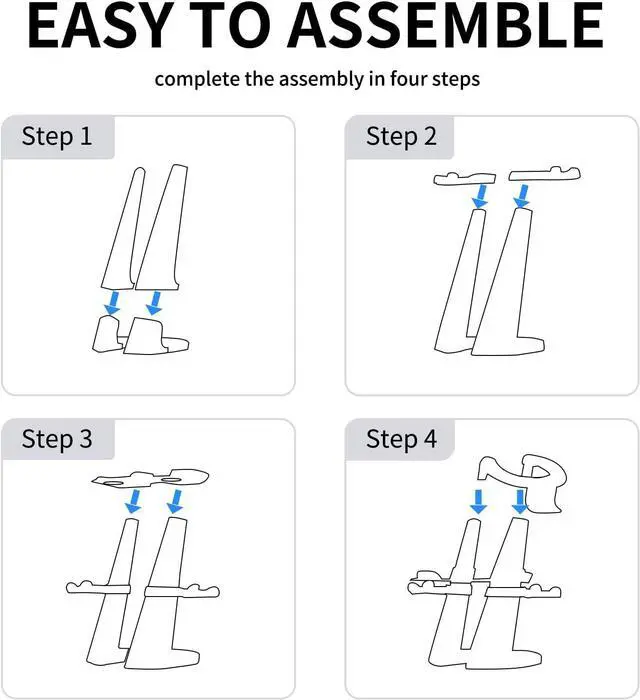 EASY TO ASSEMBLE

complete the assembly in four steps

Step 1

Step 2

Step 3

Step 4