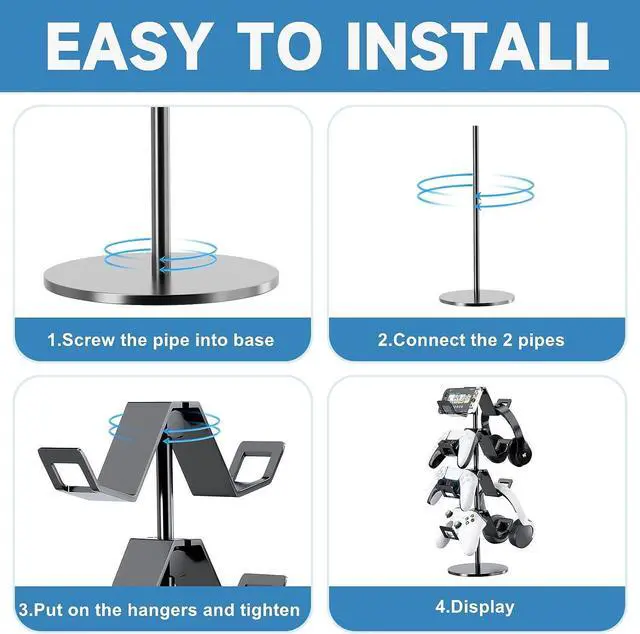 EASY TO INSTALL

1.Screw the pipe into base

2.Connect the 2 pipes

3.Put on the hangers and tighten

4.Display