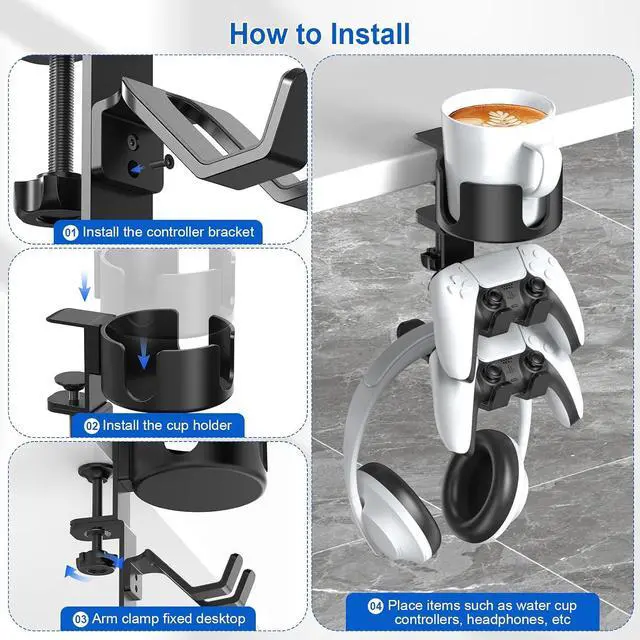 How to Install

01 Install the controller bracket

02 Install the cup holder

03 Arm clamp fixed desktop

04 Place items such as water cup controllers, headphones, etc