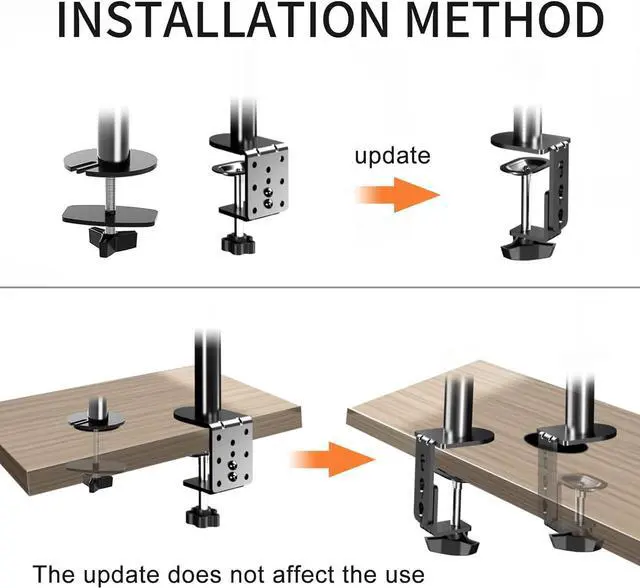 INSTALLATION METHOD

update

The update does not affect the use