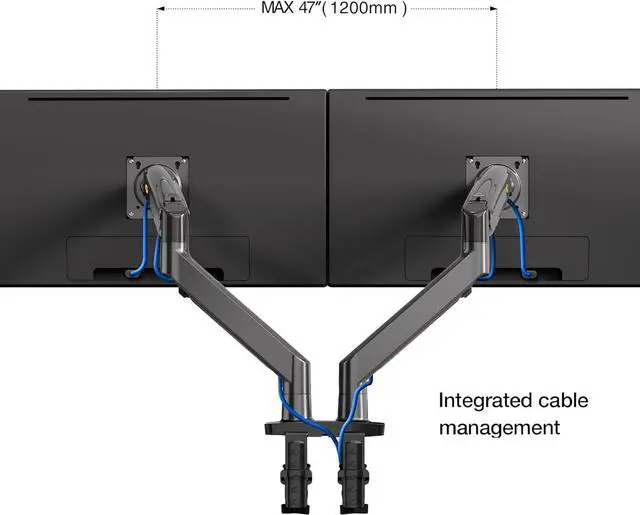 MAX 47"( 1200mm )

Integrated cable management