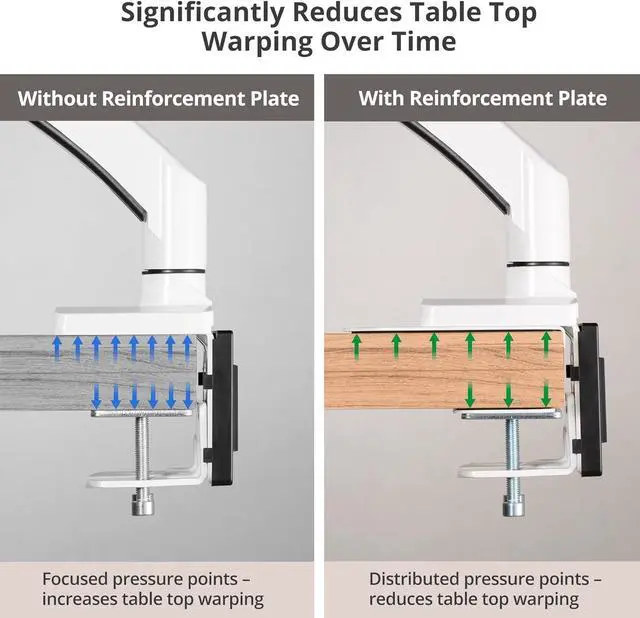 Significantly Reduces Table Top Warping Over Time

Without Reinforcement Plate

Focused pressure points – increases table top warping

With Reinforcement Plate

Distributed pressure points – reduces table top warping