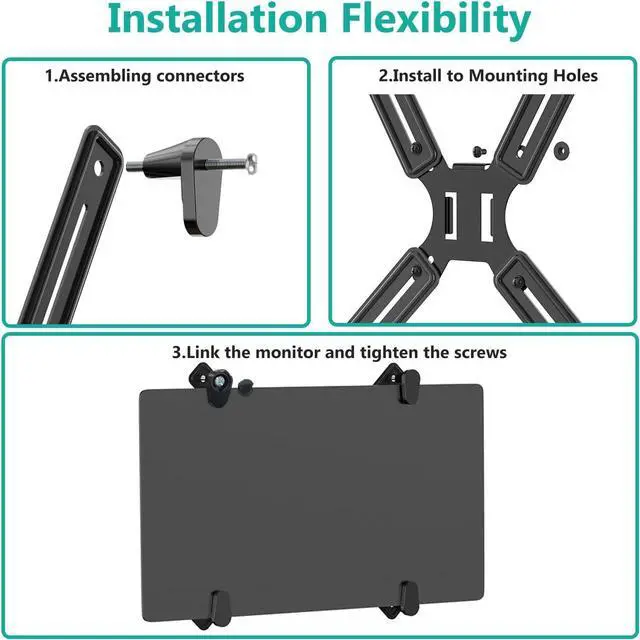 Installation Flexibility

1.Assembling connectors

2.Install to Mounting Holes

3.Link the monitor and tighten the screws