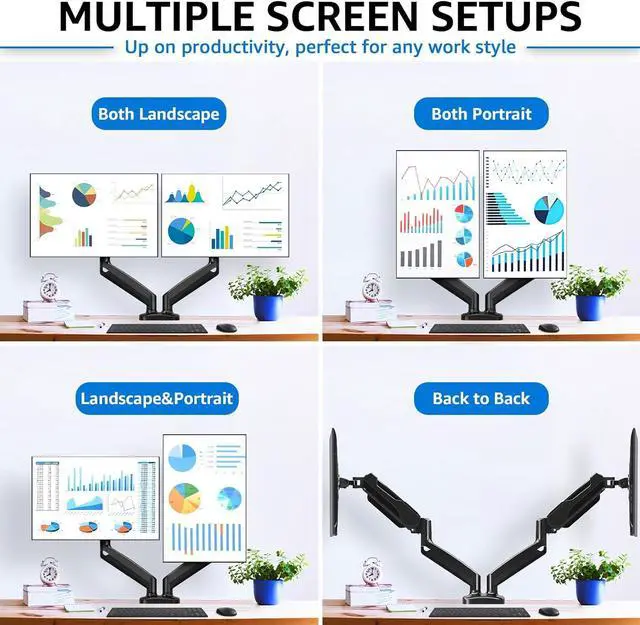 MULTIPLE SCREEN SETUPS

Up on productivity, perfect for any work style

Both Landscape

Both Portrait

Landscape&Portrait

Back to Back