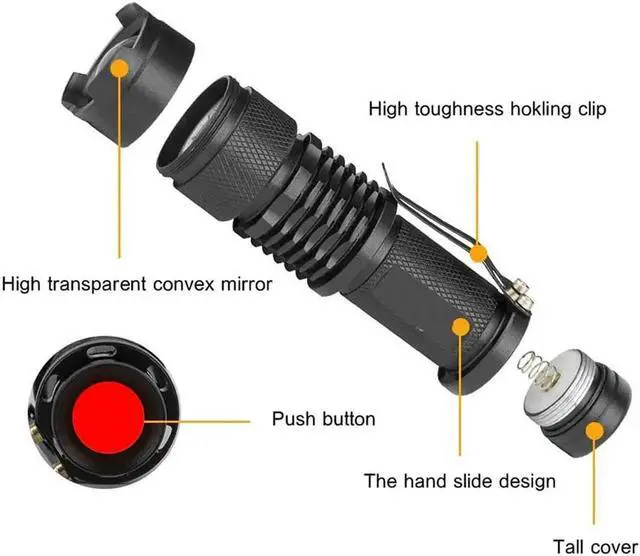 High toughness hokling clip

High transparent convex mirror

Push button

The hand slide design

Tall cover