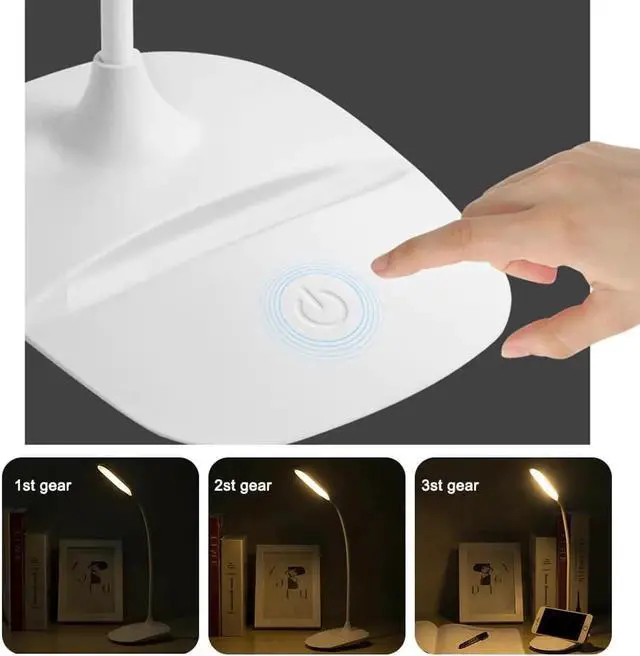 1st gear

2st gear

3st gear