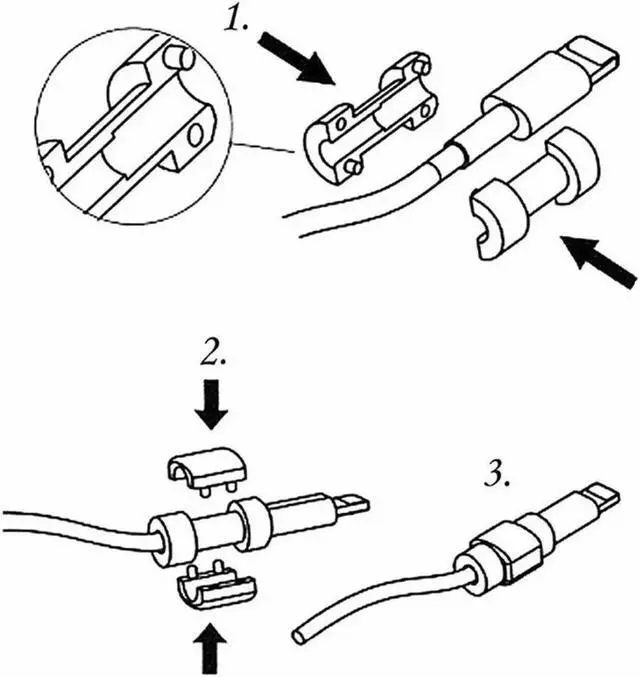 1.

2.

3.