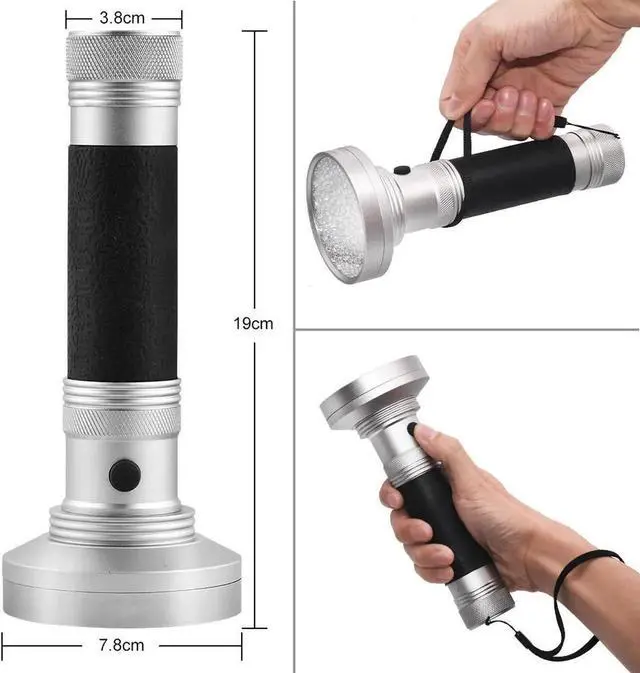 3.8cm

19cm

7.8cm