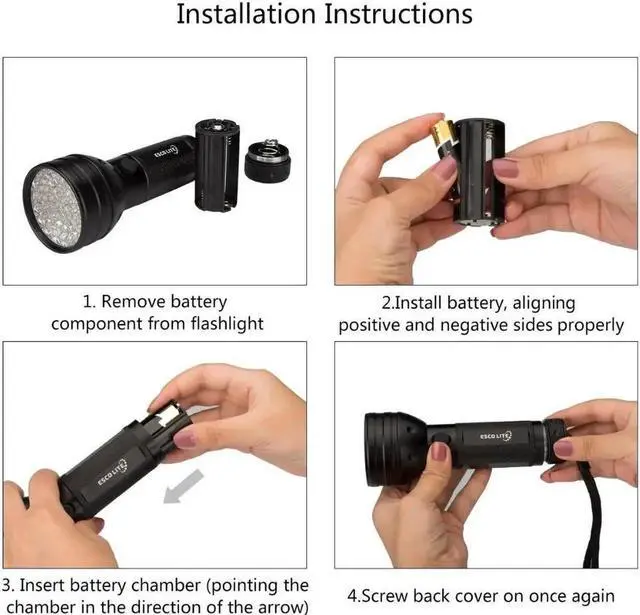 Installation Instructions

ESCO LITE

1. Remove battery component from flashlight

2.Install battery, aligning positive and negative sides properly

ESCO LITE

3. Insert battery chamber (pointing the chamber in the direction of the arrow)

ESCO LITE

4.Screw back cover on once again