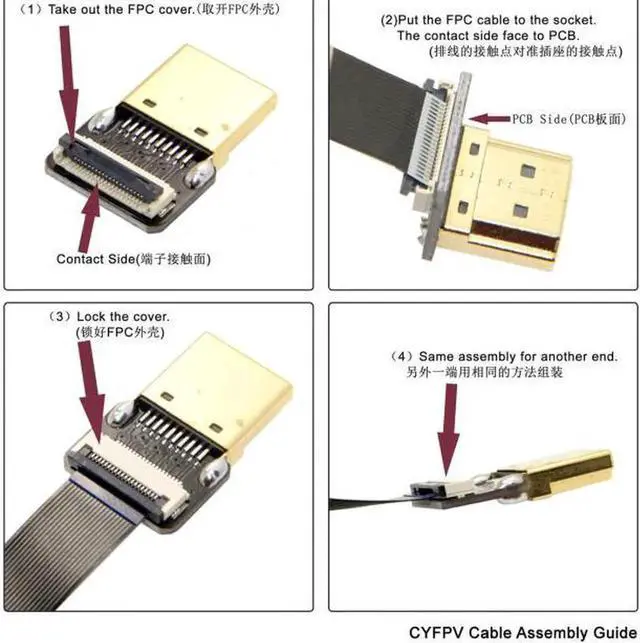 （1）Take out the FPC cover.(取开FPC外壳)

Contact Side(端子接触面)

(2)Put the FPC cable to the socket.
The contact side face to PCB.
(排线的接触点对准插座的接触点)

PCB Side(PCB板面)

（3）Lock the cover.
(锁好FPC外壳)

（4）Same assembly for another end.
另外一端用相同的方法组装

CYFPV Cable Assembly Guide