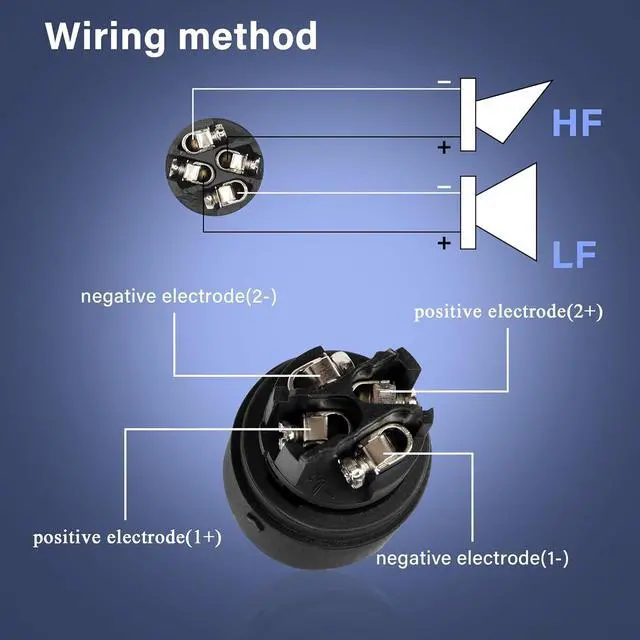 Wiring method

−
+
HF

−
+
LF

negative electrode(2-)
positive electrode(2+)
positive electrode(1+)
negative electrode(1-)