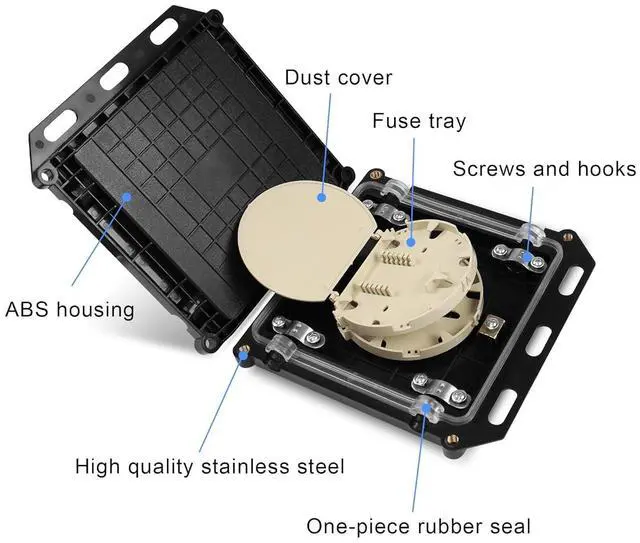 Dust cover

Fuse tray

Screws and hooks

ABS housing

High quality stainless steel

One-piece rubber seal