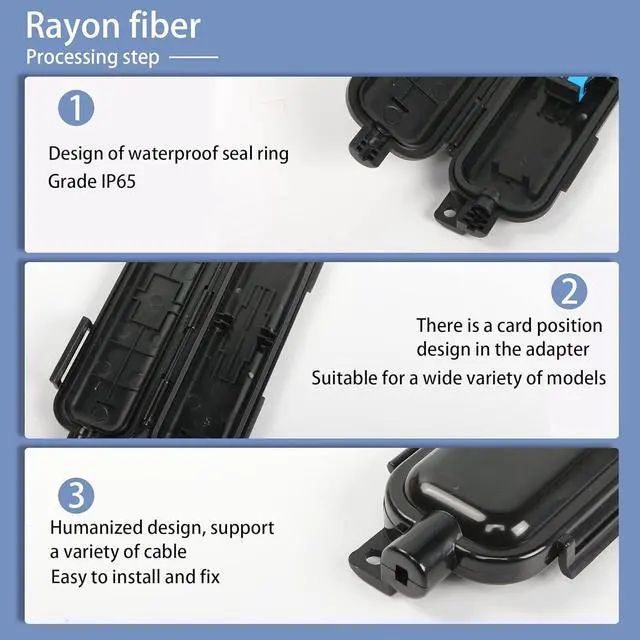 Rayon fiber
Processing step

1
Design of waterproof seal ring
Grade IP65

2
There is a card position design in the adapter
Suitable for a wide variety of models

3
Humanized design, support a variety of cable
Easy to install and fix