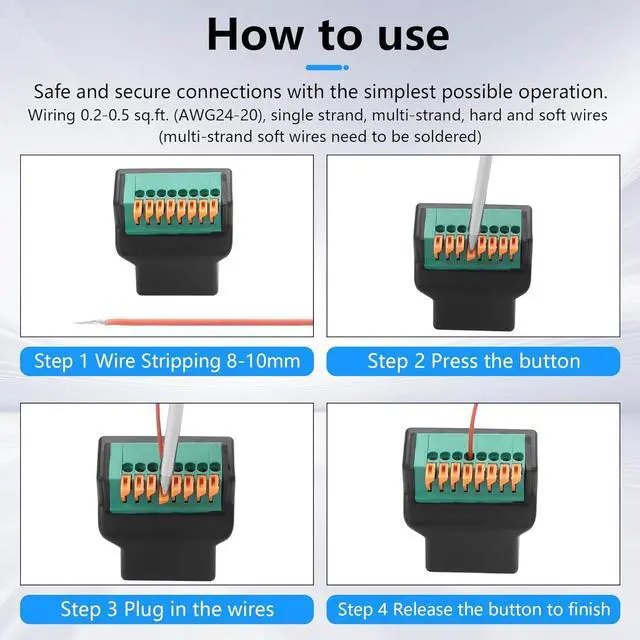 How to use

Safe and secure connections with the simplest possible operation.
Wiring 0.2-0.5 sq.ft. (AWG24-20), single strand, multi-strand, hard and soft wires (multi-strand soft wires need to be soldered)

Step 1 Wire Stripping 8-10mm

Step 2 Press the button

Step 3 Plug in the wires

Step 4 Release the button to finish