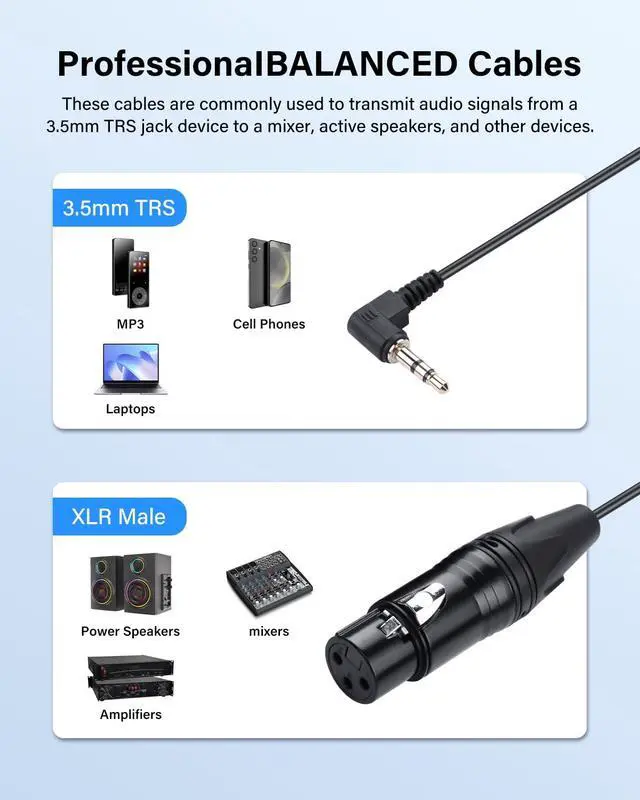 ProfessionalBALANCED Cables

These cables are commonly used to transmit audio signals from a 3.5mm TRS jack device to a mixer, active speakers, and other devices.

3.5mm TRS

MP3

Cell Phones

Laptops

XLR Male

Power Speakers

mixers

Amplifiers