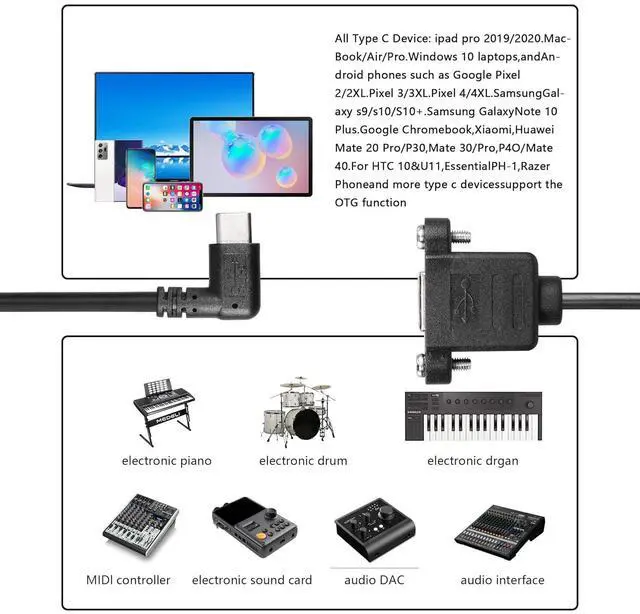 All Type C Device: ipad pro 2019/2020.MacBook/Air/Pro.Windows 10 laptops,andAndroid phones such as Google Pixel 2/2XL.Pixel 3/3XL.Pixel 4/4XL.SamsungGalaxy s9/s10/S10+.Samsung GalaxyNote 10 Plus.Google Chromebook,Xiaomi,Huawei Mate 20 Pro/P30,Mate 30/Pro,P4O/Mate 40.For HTC 10&U11,EssentialPH-1,Razer Phoneand more type c devicessupport the OTG function

MEDELI

electronic piano

electronic drum

electronic drgan

MIDI controller

electronic sound card

audio DAC

audio interface