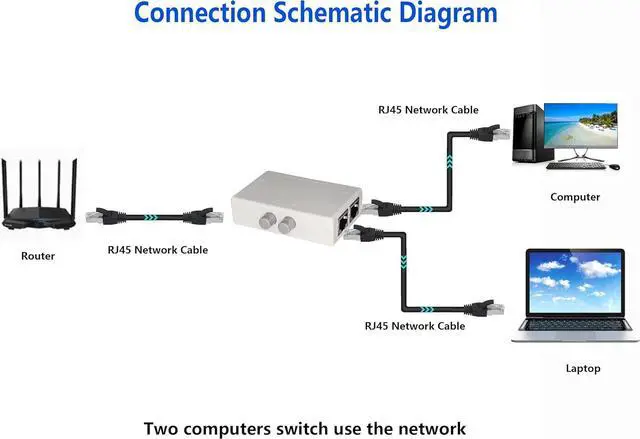 Connection Schematic Diagram

RJ45 Network Cable

Computer

Router

RJ45 Network Cable

RJ45 Network Cable

Laptop

Two computers switch use the network