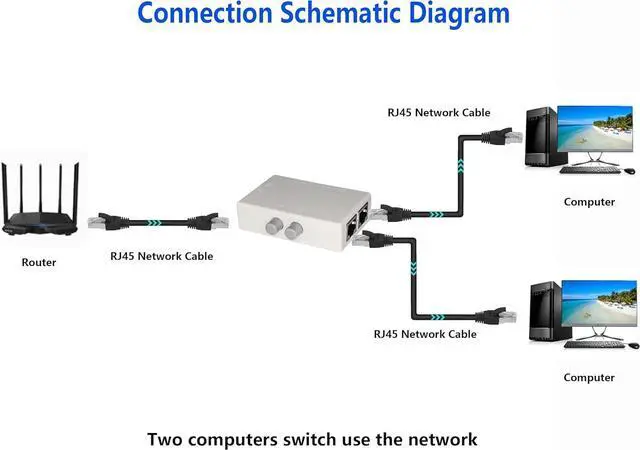 Connection Schematic Diagram

RJ45 Network Cable

Computer

Router

RJ45 Network Cable

RJ45 Network Cable

Computer

Two computers switch use the network