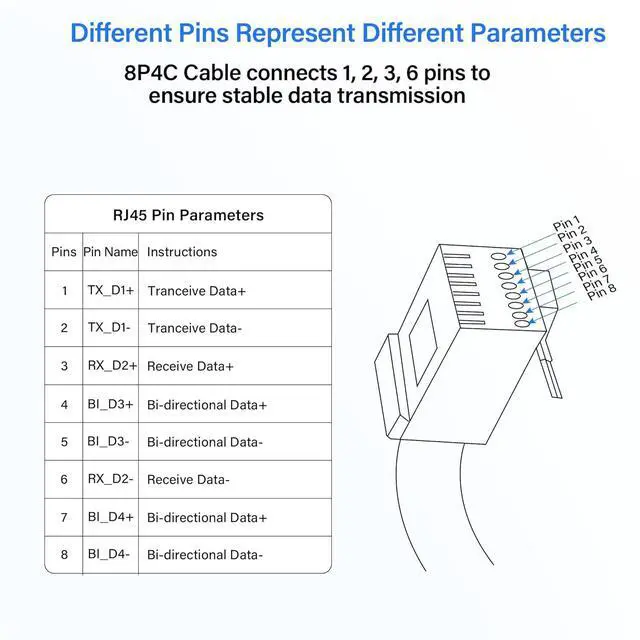 Different Pins Represent Different Parameters

8P4C Cable connects 1, 2, 3, 6 pins to ensure stable data transmission

RJ45 Pin Parameters

| Pins | Pin Name | Instructions |
|---|---|---|
| 1 | TX_D1+ | Tranceive Data+ |
| 2 | TX_D1- | Tranceive Data- |
| 3 | RX_D2+ | Receive Data+ |
| 4 | BI_D3+ | Bi-directional Data+ |
| 5 | BI_D3- | Bi-directional Data- |
| 6 | RX_D2- | Receive Data- |
| 7 | BI_D4+ | Bi-directional Data+ |
| 8 | BI_D4- | Bi-directional Data- |

Pin 1
Pin 2
Pin 3
Pin 4
Pin 5
Pin 6
Pin 7
Pin 8